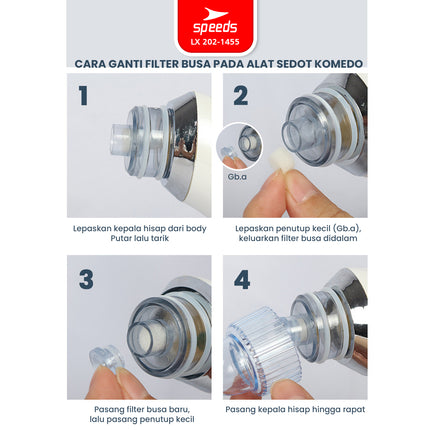 speeds
LX 202-1455

CARA GANTI FILTER BUSA PADA ALAT SEDOT KOMEDO

1

Lepaskan kepala hisap dari body
Putar lalu tarik

2

Gb.a

Lepaskan penutup kecil (Gb.a),
keluarkan filter busa didalam

3

Pasang filter busa baru,
lalu pasang penutup kecil

4

Pasang kepala hisap hingga rapat