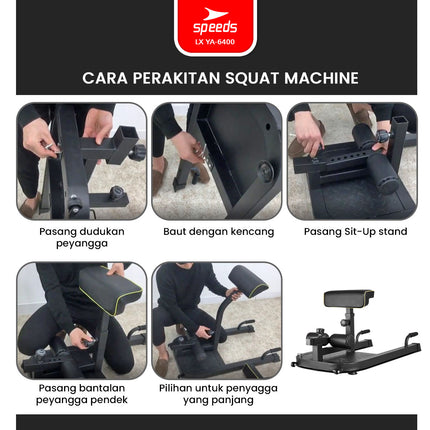 speeds
LX YA-6400

CARA PERAKITAN SQUAT MACHINE

Pasang dudukan peyangga

Baut dengan kencang

Pasang Sit-Up stand

Pasang bantalan peyangga pendek

Pilihan untuk penyagga yang panjang