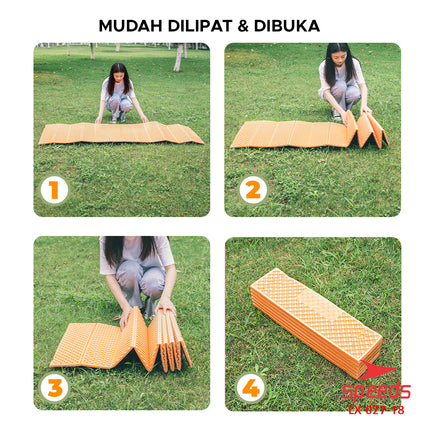 MUDAH DILIPAT & DIBUKA

1

2

3

4

speeds
LX 027-18